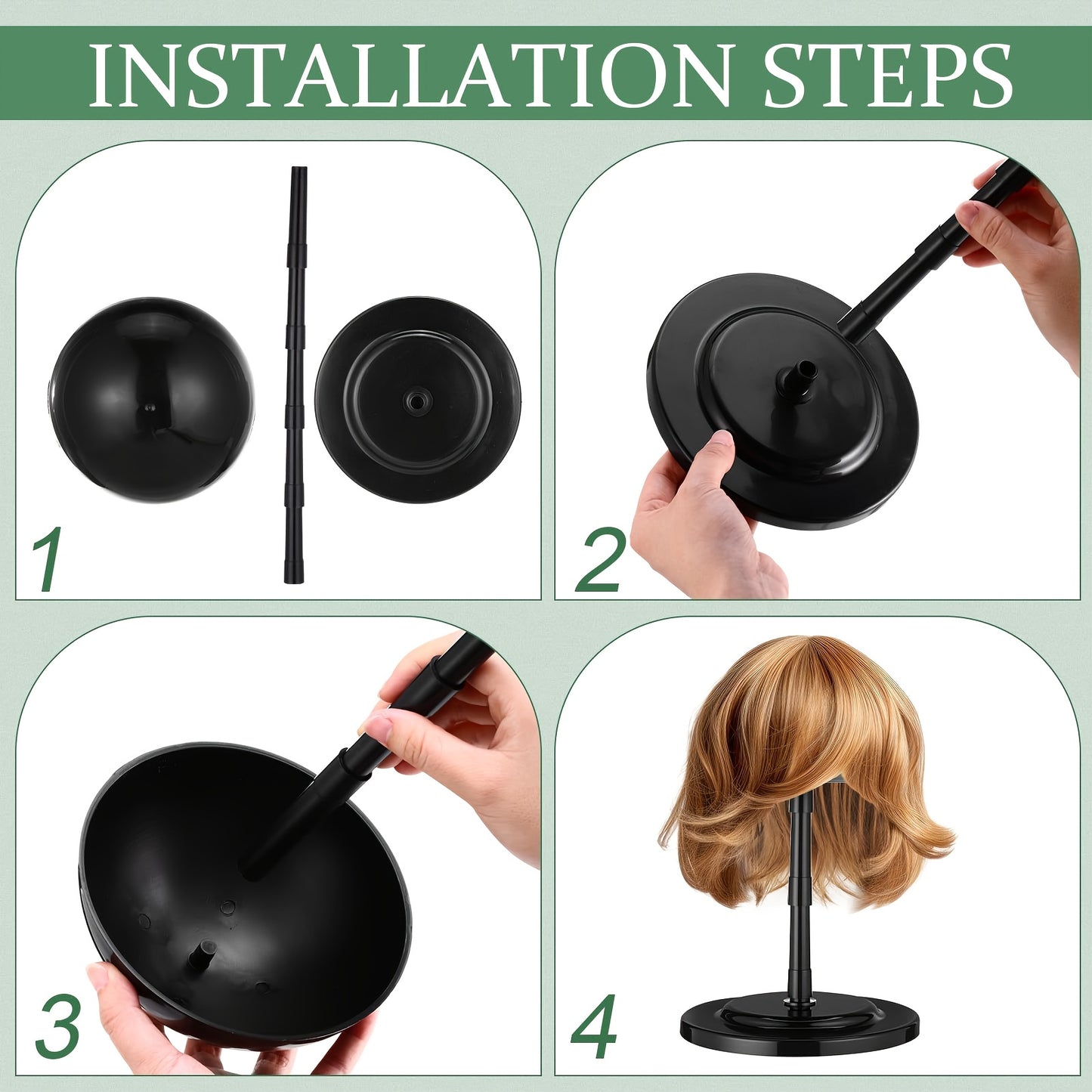 INSTALLATION STEPS

1

2

3

4