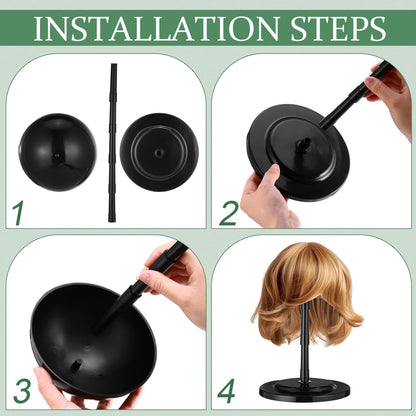 INSTALLATION STEPS

1

2

3

4